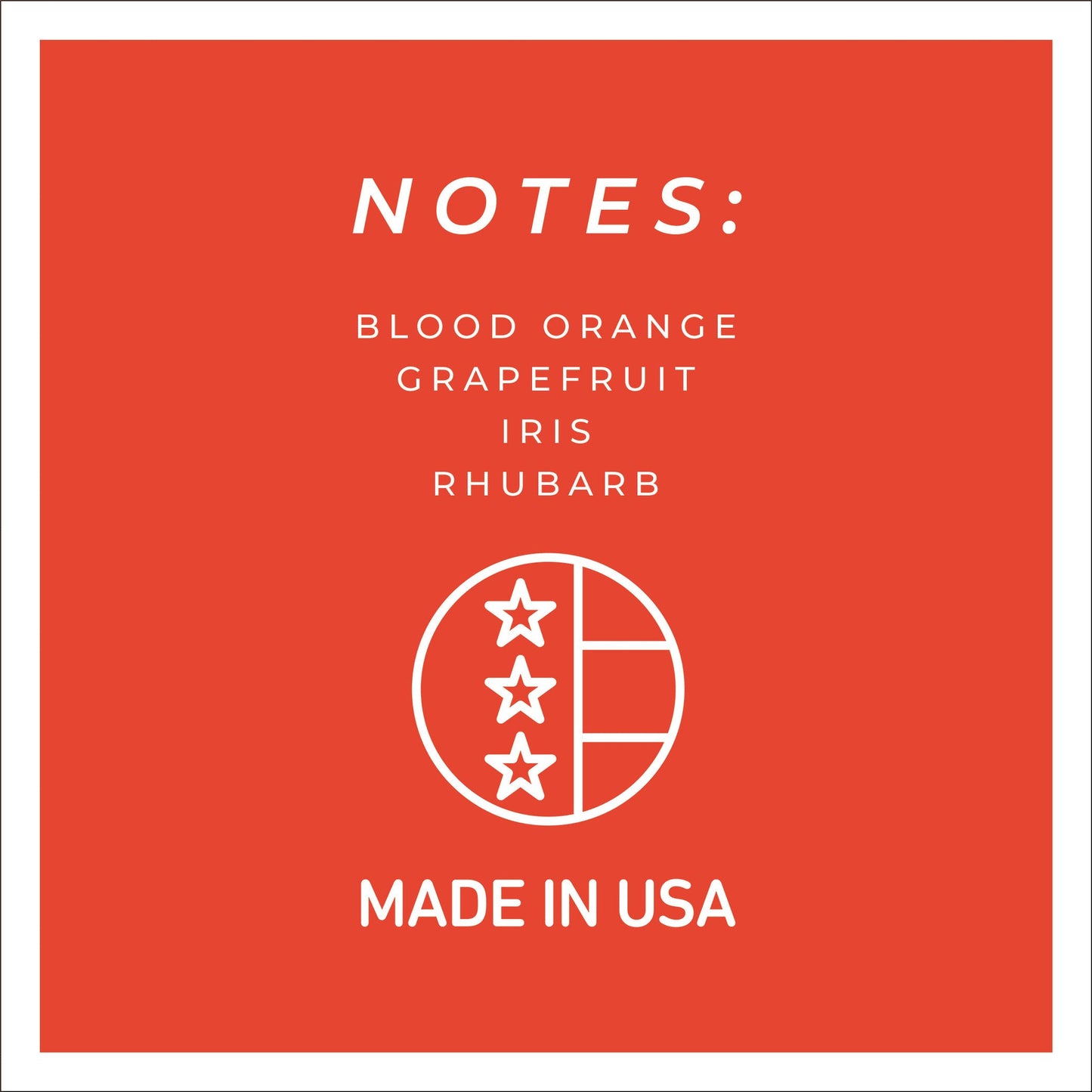 NOTES:

BLOOD ORANGE
GRAPEFRUIT
IRIS
RHUBARB

MADE IN USA