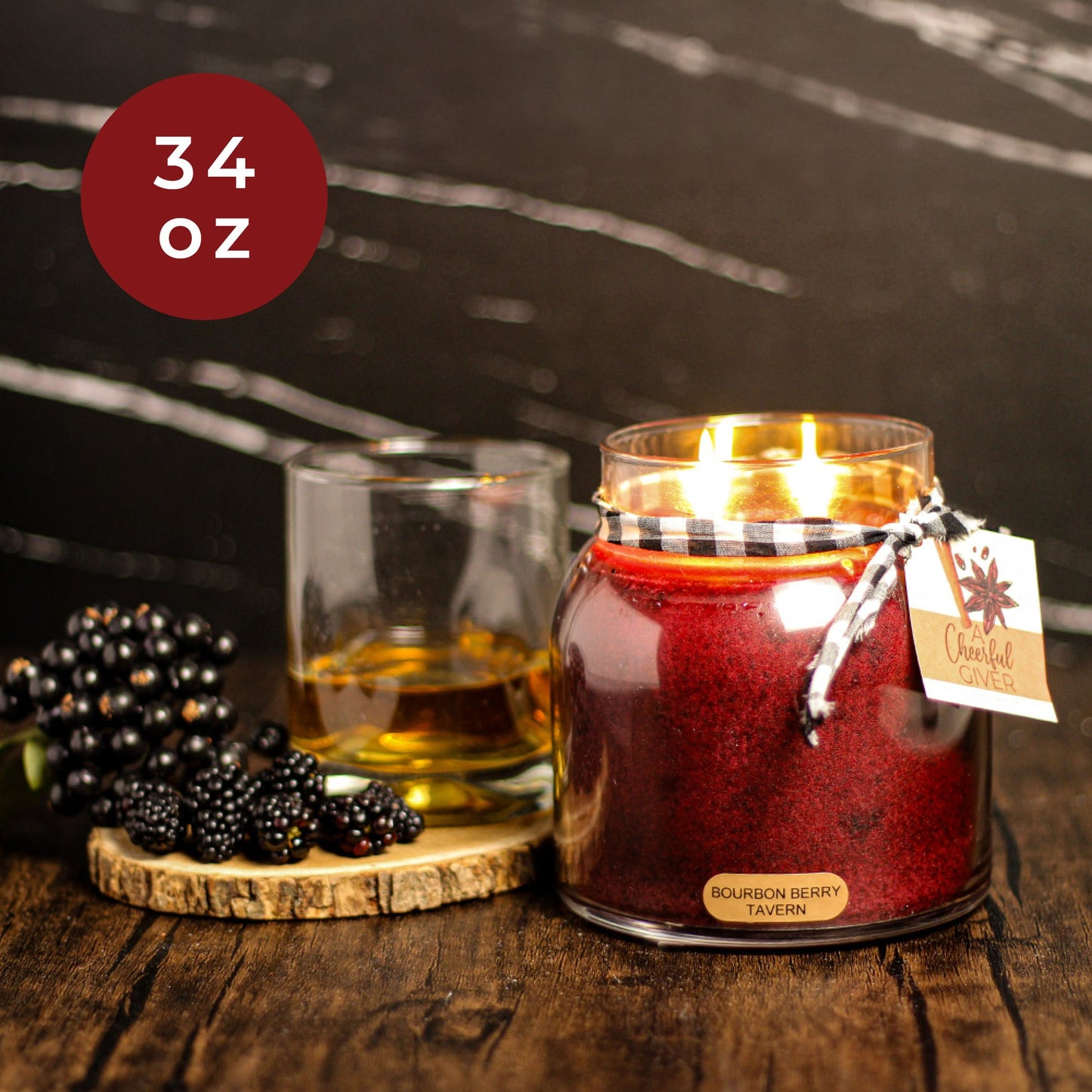 34
oz

A Cheerful GIVER

BOURBON BERRY TAVERN